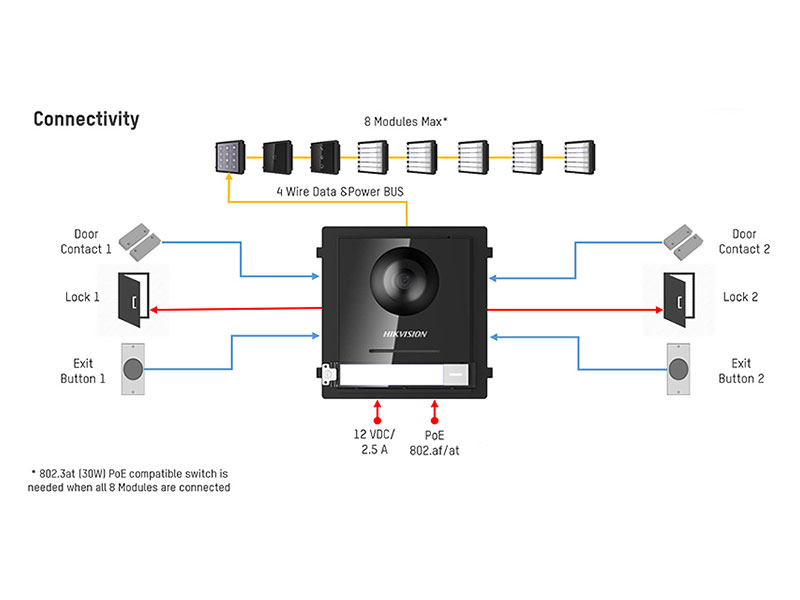 Connectivity

8 Modules Max*

4 Wire Data &Power BUS

Door Contact 1

Lock 1

Exit Button 1

HIKVISION

Door Contact 2

Lock 2

Exit Button 2

12 VDC/ 2.5 A

PoE 802.af/at

* 802.3at (30W) PoE compatible switch is needed when all 8 Modules are connected