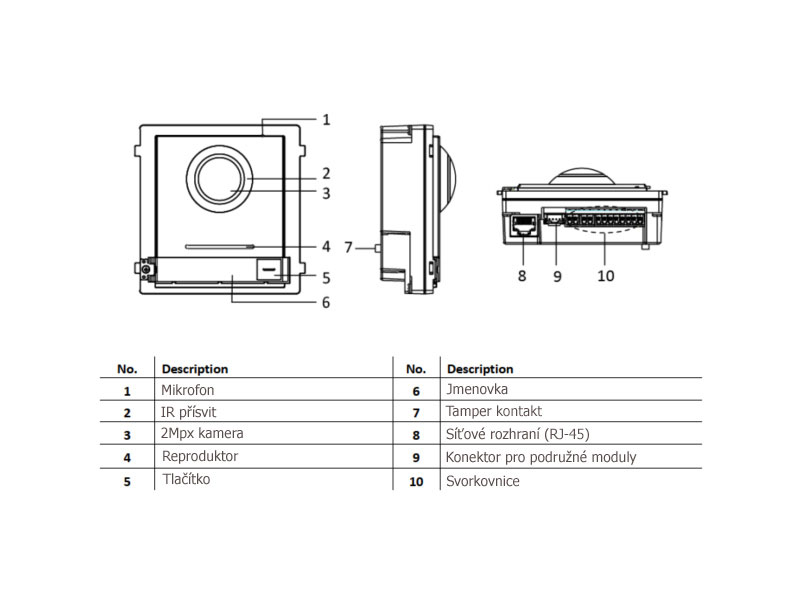 1
2
3
4
5
6
7
8
9
10

| No. | Description | No. | Description |
|---|---|---|---|
| 1 | Mikrofon | 6 | Jmenovka |
| 2 | IR přísvit | 7 | Tamper kontakt |
| 3 | 2Mpx kamera | 8 | Síťové rozhraní (RJ-45) |
| 4 | Reproduktor | 9 | Konektor pro podružné moduly |
| 5 | Tlačítko | 10 | Svorkovnice |