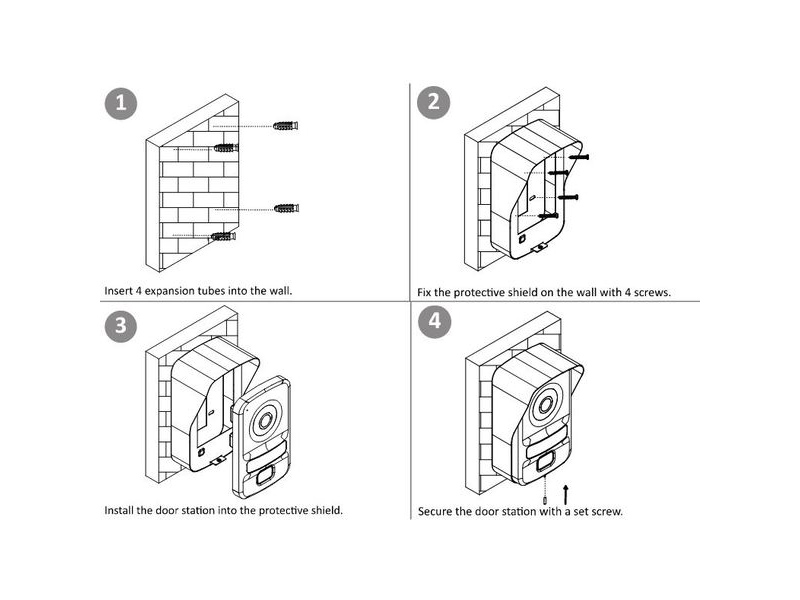 1

Insert 4 expansion tubes into the wall.

2

Fix the protective shield on the wall with 4 screws.

3

Install the door station into the protective shield.

4

Secure the door station with a set screw.