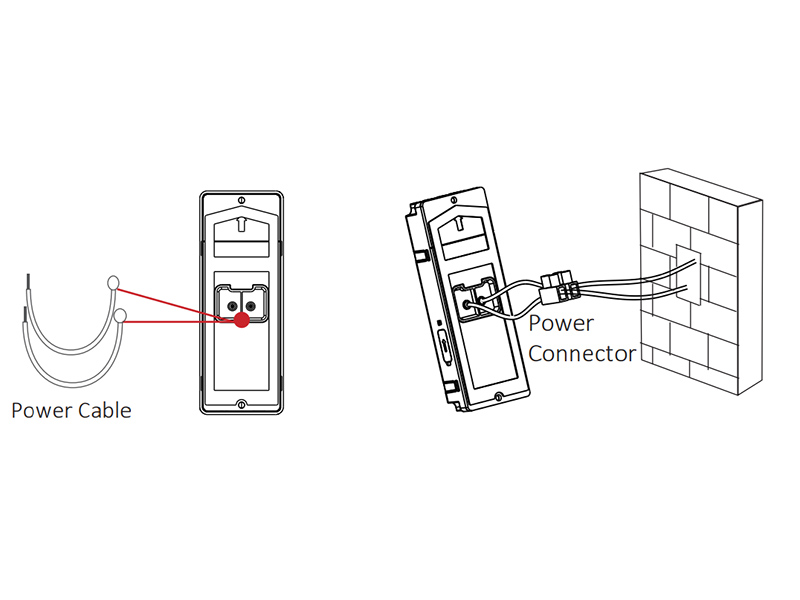 Power Cable

Power Connector