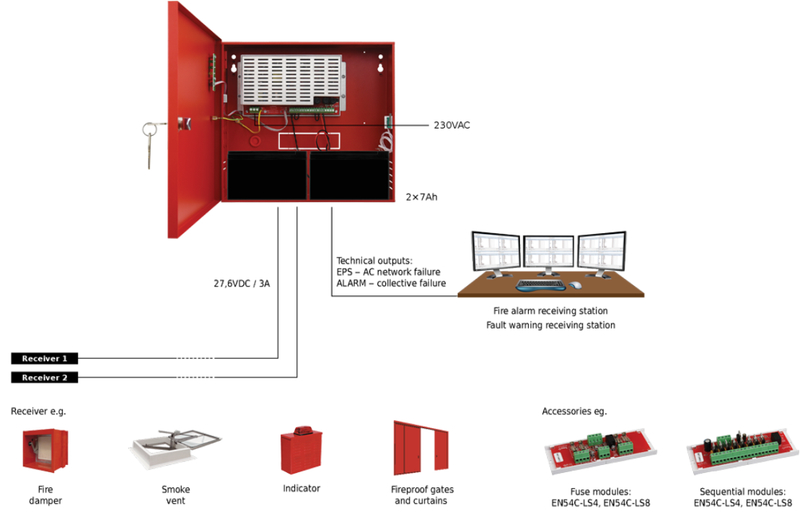 230VAC

2×7Ah

Technical outputs:
EPS – AC network failure
ALARM – collective failure

27,6VDC / 3A

Fire alarm receiving station
Fault warning receiving station

Receiver 1

Receiver 2

Receiver e.g.

Fire damper

Smoke vent

Indicator

Fireproof gates and curtains

Accessories eg.

Fuse modules:
EN54C-LS4, EN54C-LS8

Sequential modules:
EN54C-LS4, EN54C-LS8