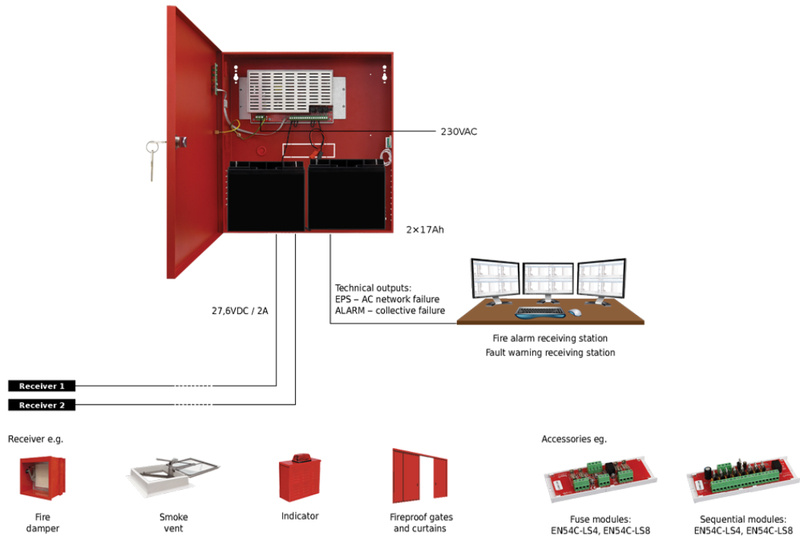 230VAC

2×17Ah

Technical outputs:
EPS – AC network failure
ALARM – collective failure

27,6VDC / 2A

Fire alarm receiving station
Fault warning receiving station

Receiver 1
Receiver 2

Receiver e.g.

Fire damper

Smoke vent

Indicator

Fireproof gates and curtains

Accessories eg.

Fuse modules:
EN54C-LS4, EN54C-LS8

Sequential modules:
EN54C-LS4, EN54C-LS8