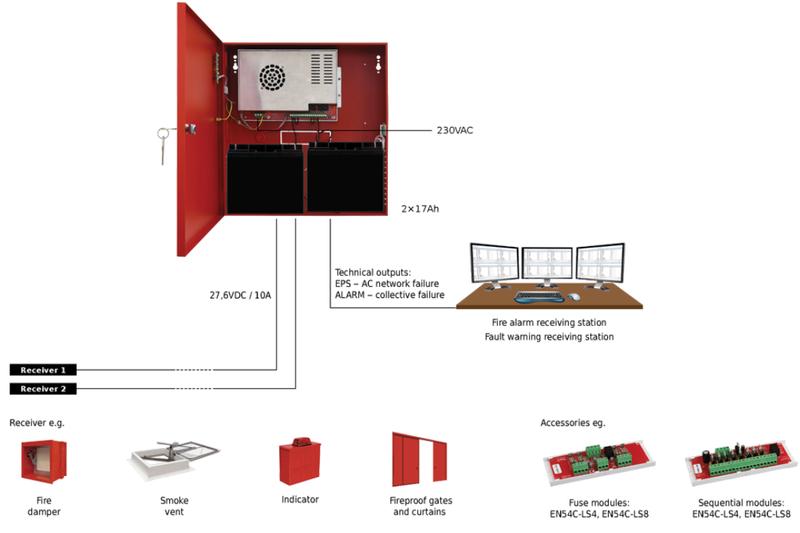 230VAC

2×17Ah

Technical outputs:
EPS – AC network failure
ALARM – collective failure

27,6VDC / 10A

Fire alarm receiving station
Fault warning receiving station

Receiver 1

Receiver 2

Receiver e.g.

Fire damper

Smoke vent

Indicator

Fireproof gates and curtains

Accessories eg.

Fuse modules:
EN54C-LS4, EN54C-LS8

Sequential modules:
EN54C-LS4, EN54C-LS8